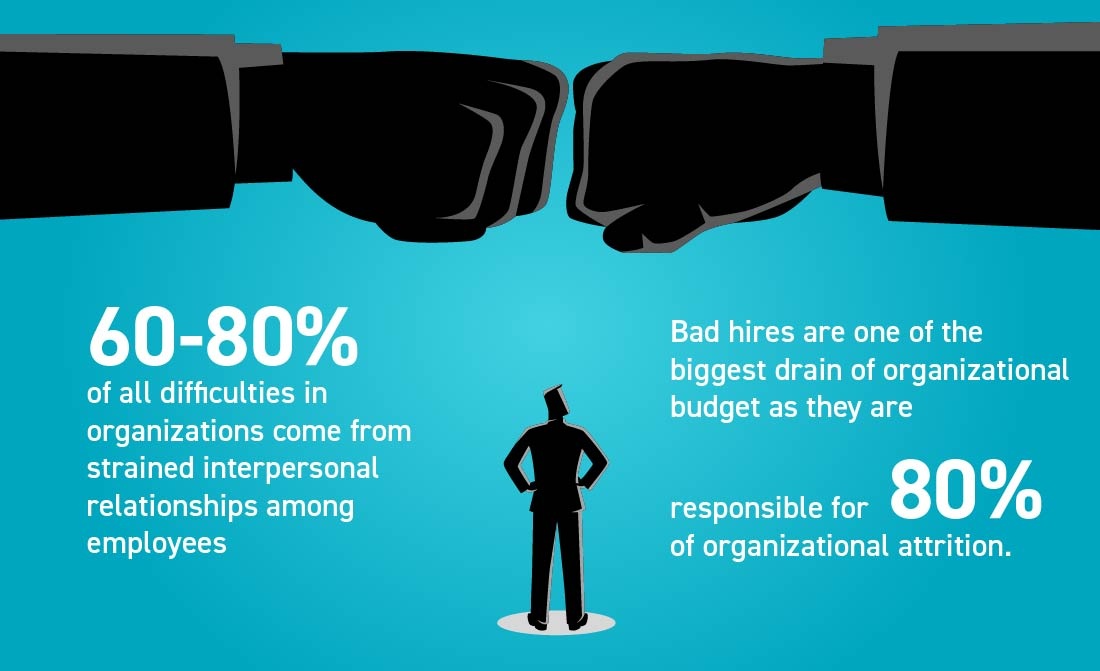 60-80%

of all difficulties in organizations come from strained interpersonal relationships among employees

Bad hires are one of the biggest drain of organizational budget as they are

responsible for 80% of organizational attrition.