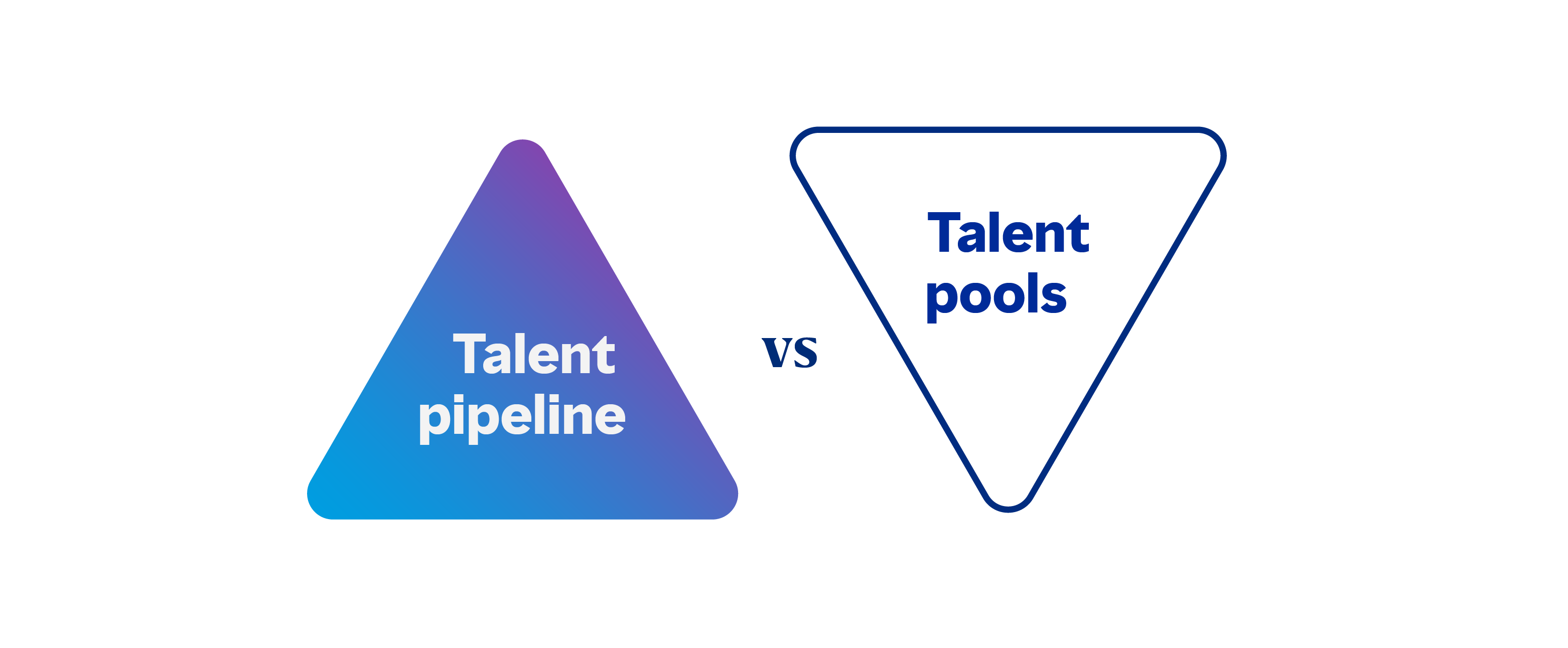 Talent
pipeline

vs

Talent
pools